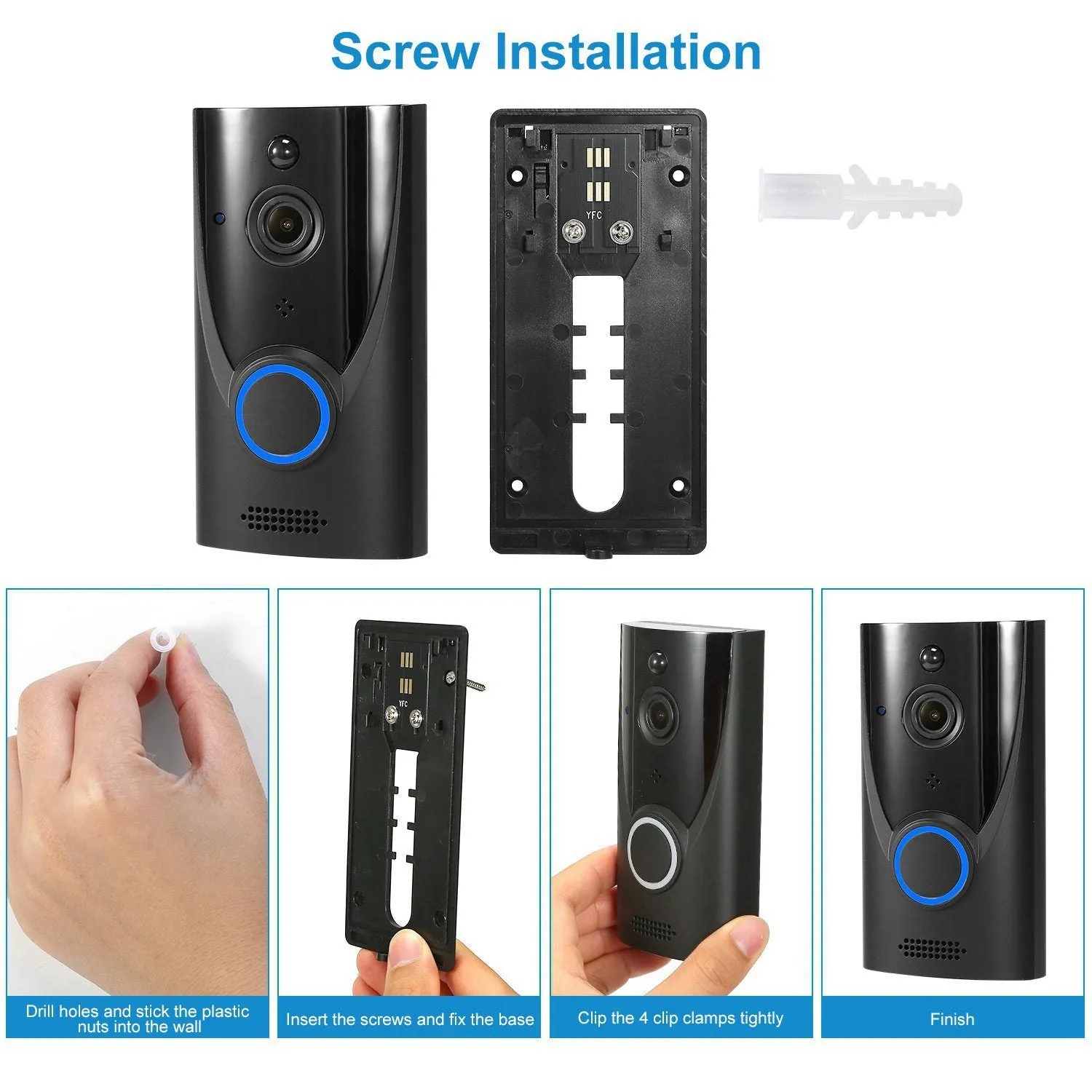 Screw Installation

YFC

YFC

Drill holes and stick the plastic nuts into the wall

Insert the screws and fix the base

Clip the 4 clip clamps tightly

Finish